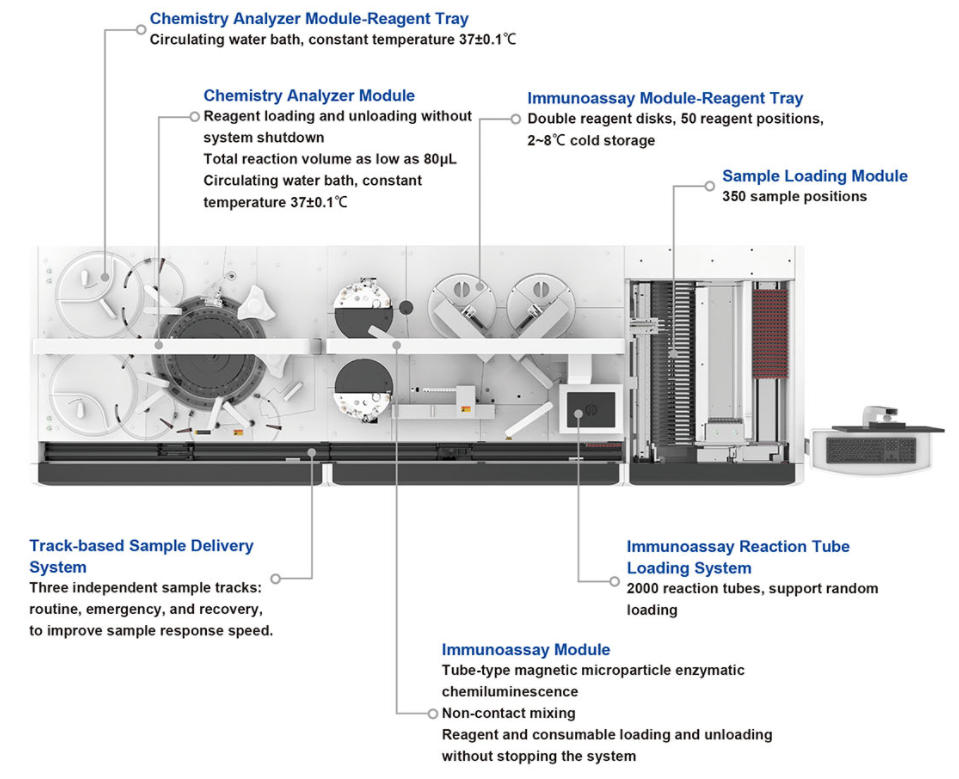 Chemistry Analyzer Module-Reagent Tray
Circulating water bath, constant temperature 37±0.1℃

Chemistry Analyzer Module
Reagent loading and unloading without system shutdown
Total reaction volume as low as 80μL
Circulating water bath, constant temperature 37±0.1℃

Immunoassay Module-Reagent Tray
Double reagent disks, 50 reagent positions, 2~8℃ cold storage

Sample Loading Module
350 sample positions

Track-based Sample Delivery System
Three independent sample tracks: routine, emergency, and recovery, to improve sample response speed.

Immunoassay Reaction Tube Loading System
2000 reaction tubes, support random loading

Immunoassay Module
Tube-type magnetic microparticle enzymatic chemiluminescence
Non-contact mixing
Reagent and consumable loading and unloading without stopping the system